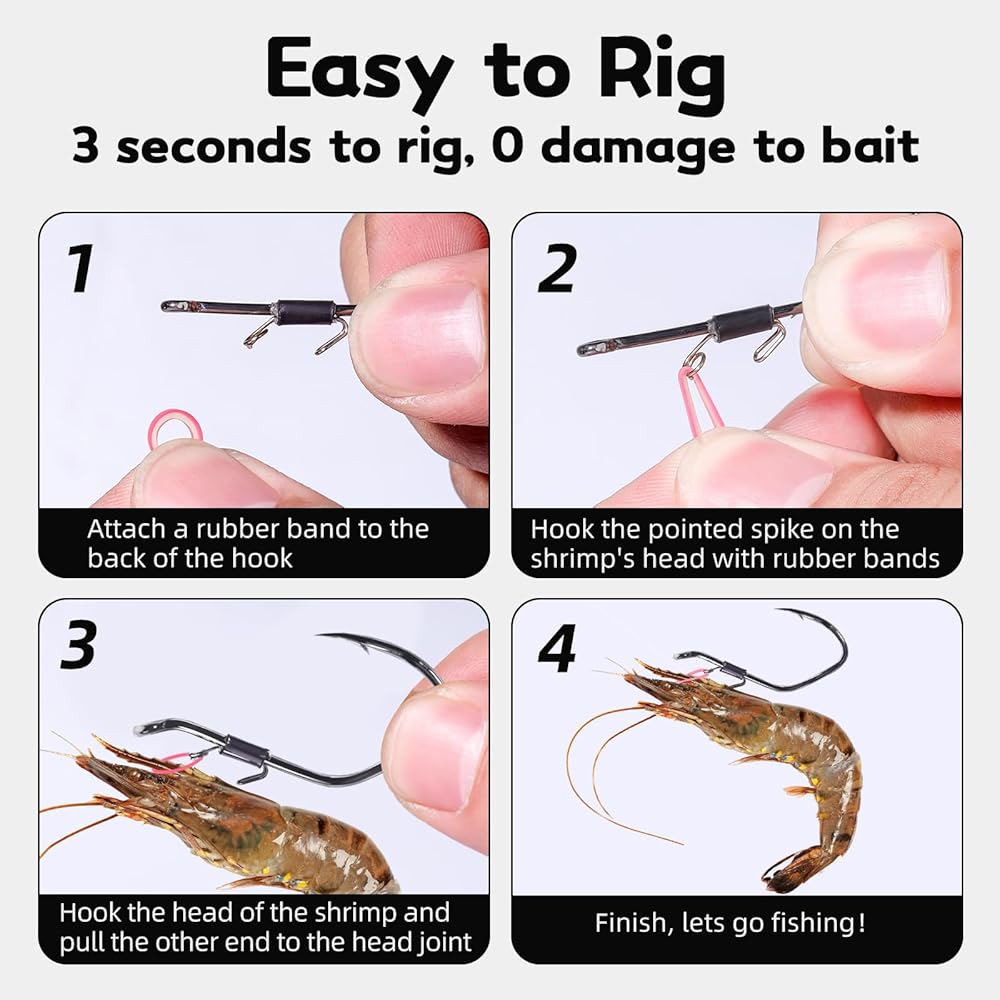 Easy to Rig
3 seconds to rig, 0 damage to bait

1
Attach a rubber band to the back of the hook

2
Hook the pointed spike on the shrimp's head with rubber bands

3
Hook the head of the shrimp and pull the other end to the head joint

4
Finish, lets go fishing!