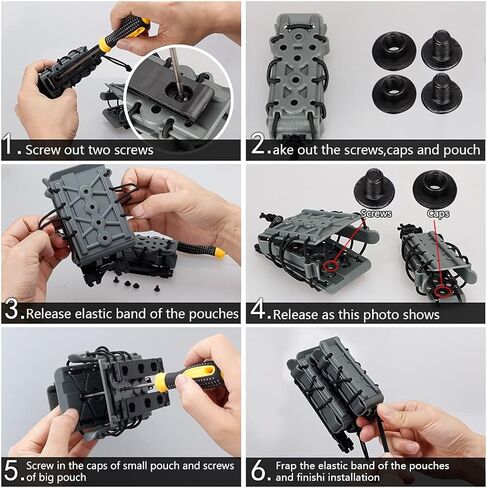 1. Screw out two screws

2. ake out the screws,caps and pouch

3. Release elastic band of the pouches

Screws

Caps

4. Release as this photo shows

5. Screw in the caps of small pouch and screws of big pouch

6. Frap the elastic band of the pouches and finishi installation