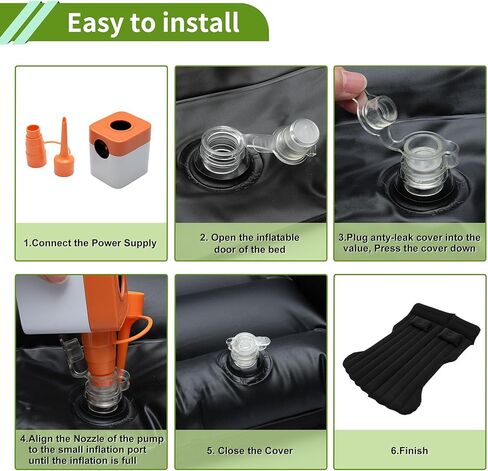 Easy to install

1.Connect the Power Supply

2. Open the inflatable door of the bed

3.Plug anty-leak cover into the value, Press the cover down

4.Align the Nozzle of the pump to the small inflation port until the inflation is full

5. Close the Cover

6.Finish