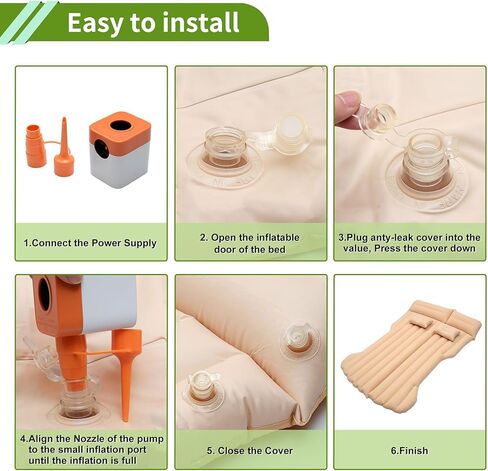 Easy to install

1.Connect the Power Supply

2. Open the inflatable door of the bed

3.Plug anty-leak cover into the value, Press the cover down

4.Align the Nozzle of the pump to the small inflation port until the inflation is full

5. Close the Cover

6.Finish