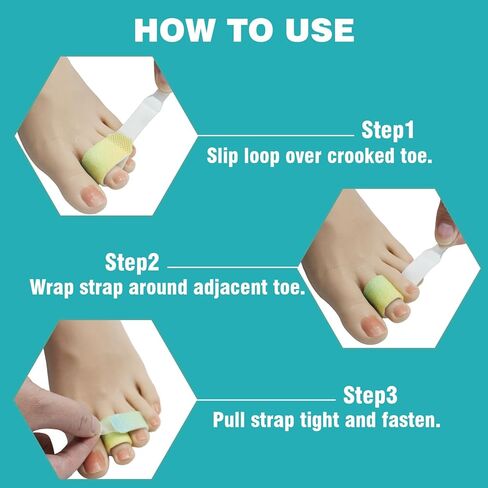 HOW TO USE

Step1
Slip loop over crooked toe.

Step2
Wrap strap around adjacent toe.

Step3
Pull strap tight and fasten.