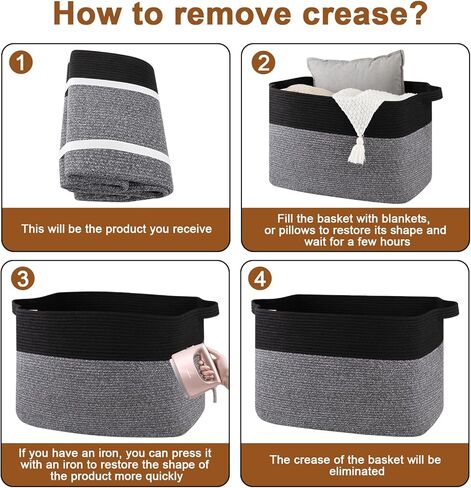 How to remove crease?

1

This will be the product you receive

2

Fill the basket with blankets, or pillows to restore its shape and wait for a few hours

3

If you have an iron, you can press it with an iron to restore the shape of the product more quickly

4

The crease of the basket will be eliminated