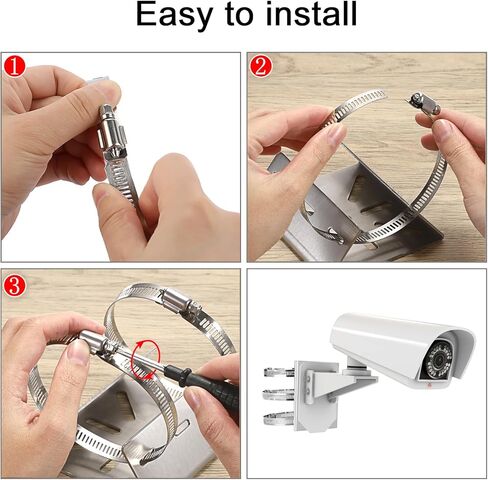 Easy to install

1

2

3