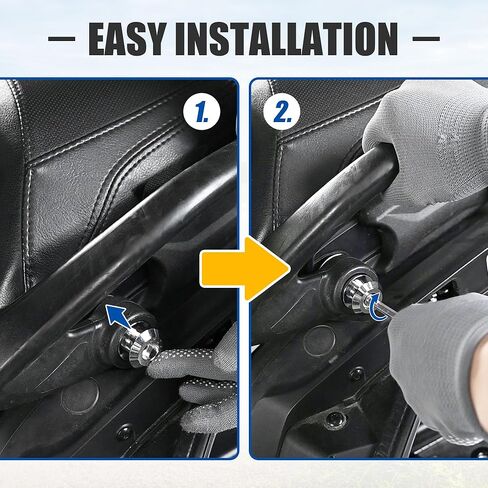 — EASY INSTALLATION —

1.

2.