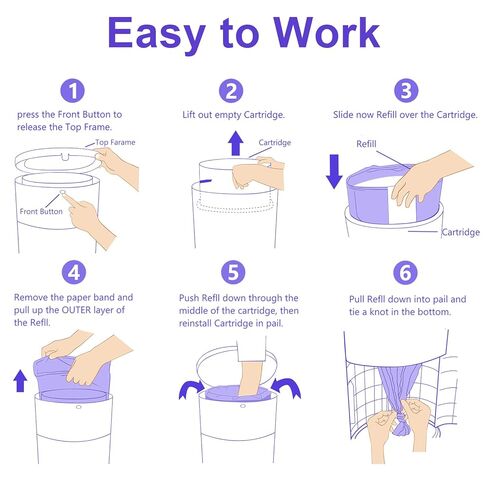 Easy to Work

1

press the Front Button to release the Top Frame.

Top Farame

Front Button

2

Lift out empty Cartridge.

Cartridge

3

Slide now Refill over the Cartridge.

Refill

Cartridge

4

Remove the paper band and pull up the OUTER layer of the Refll.

5

Push Refll down through the middle of the cartridge, then reinstall Cartridge in pail.

6

Pull Refll down into pail and tie a knot in the bottom.