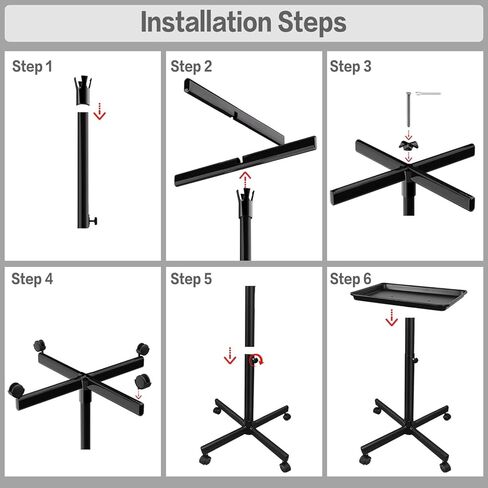 Installation Steps

Step 1

Step 2

Step 3

Step 4

Step 5

Step 6