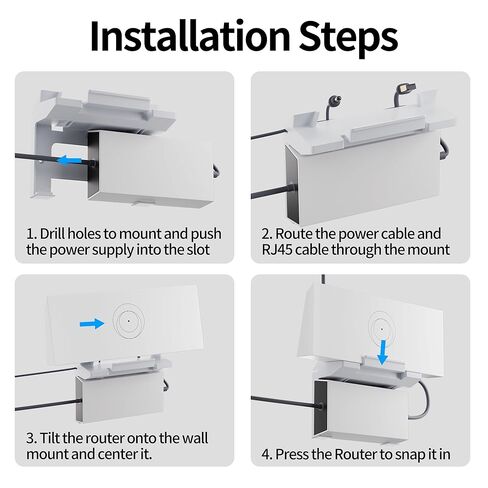 Installation Steps

1. Drill holes to mount and push the power supply into the slot

2. Route the power cable and RJ45 cable through the mount

3. Tilt the router onto the wall mount and center it.

4. Press the Router to snap it in