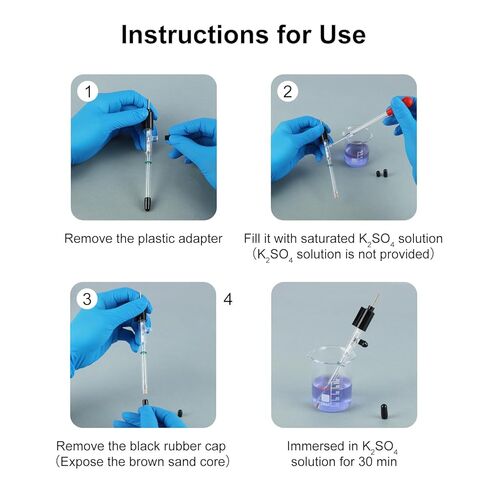 Instructions for Use

1

Remove the plastic adapter

2

Fill it with saturated $K_2SO_4$ solution
($K_2SO_4$ solution is not provided)

3

Remove the black rubber cap
(Expose the brown sand core)

4

Immersed in $K_2SO_4$ solution for 30 min