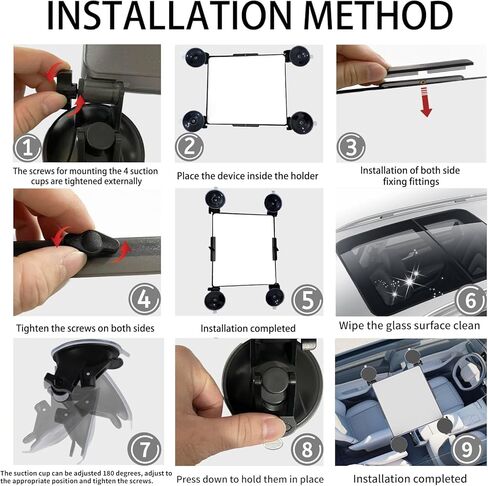 INSTALLATION METHOD

1
The screws for mounting the 4 suction cups are tightened externally

2
Place the device inside the holder

3
Installation of both side fixing fittings

4
Tighten the screws on both sides

5
Installation completed

6
Wipe the glass surface clean

7
The suction cup can be adjusted 180 degrees, adjust to the appropriate position and tighten the screws.

8
Press down to hold them in place

9
Installation completed