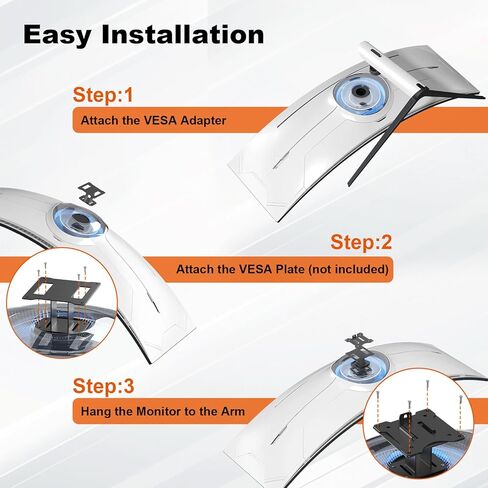 Easy Installation

Step:1

Attach the VESA Adapter

Step:2

Attach the VESA Plate (not included)

Step:3

Hang the Monitor to the Arm