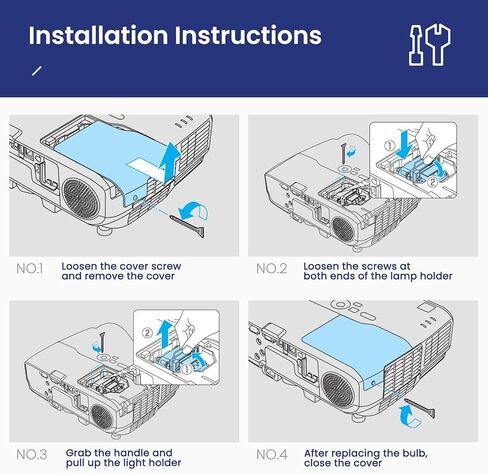 Installation Instructions

①
②
NO.1 Loosen the cover screw and remove the cover

NO.2 Loosen the screws at both ends of the lamp holder

②
①
NO.3 Grab the handle and pull up the light holder

NO.4 After replacing the bulb, close the cover