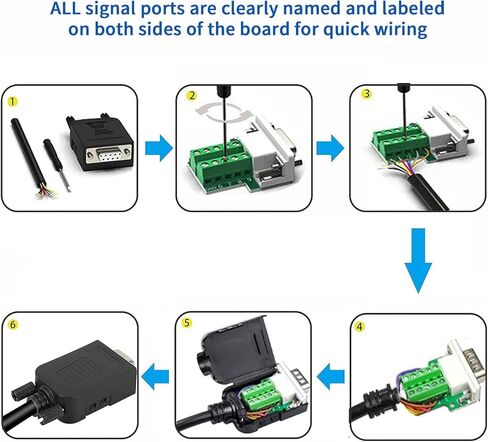 ALL signal ports are clearly named and labeled on both sides of the board for quick wiring

1

2

3

4

5

6