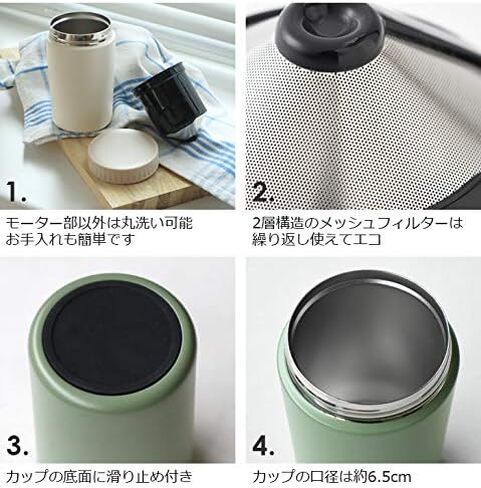 1.

モーター部以外は丸洗い可能
お手入れも簡単です

2.

2層構造のメッシュフィルターは
繰り返し使えてエコ

3.

カップの底面に滑り止め付き

4.

カップの口径は約6.5cm