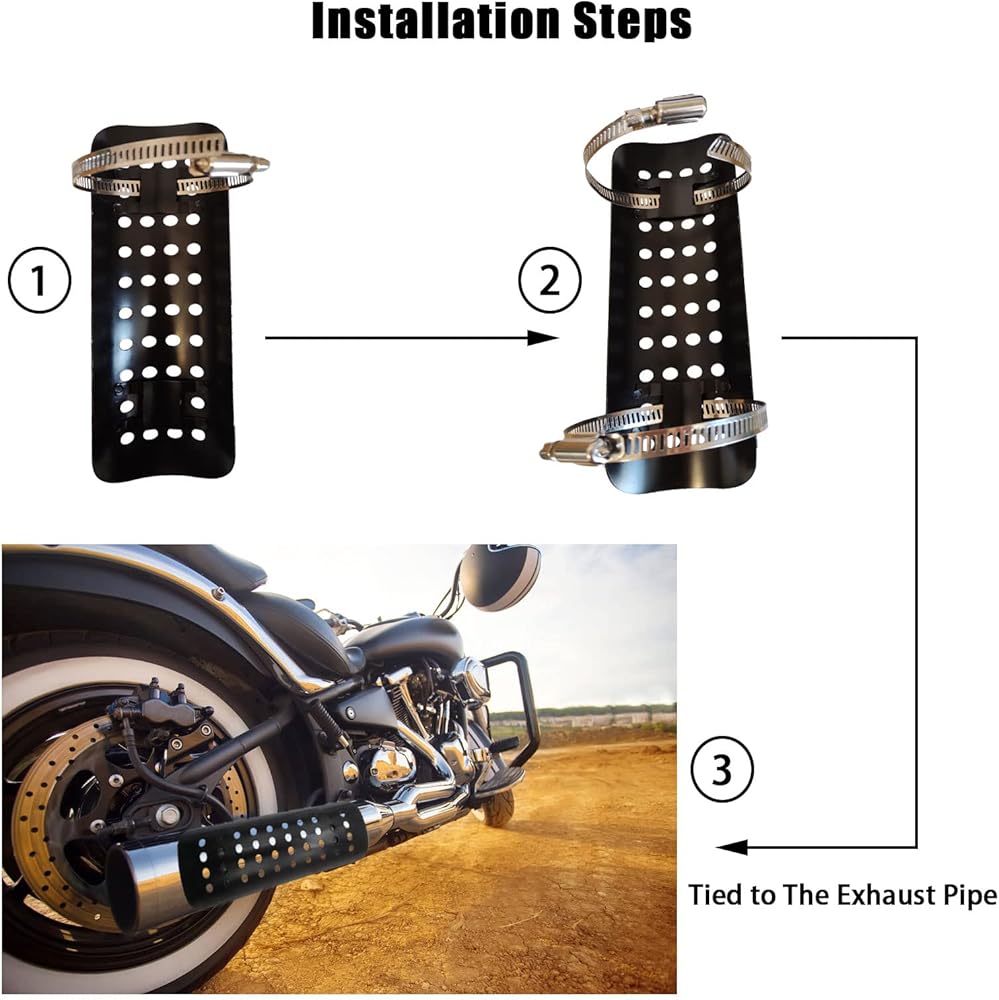 Installation Steps

1

2

3

Tied to The Exhaust Pipe