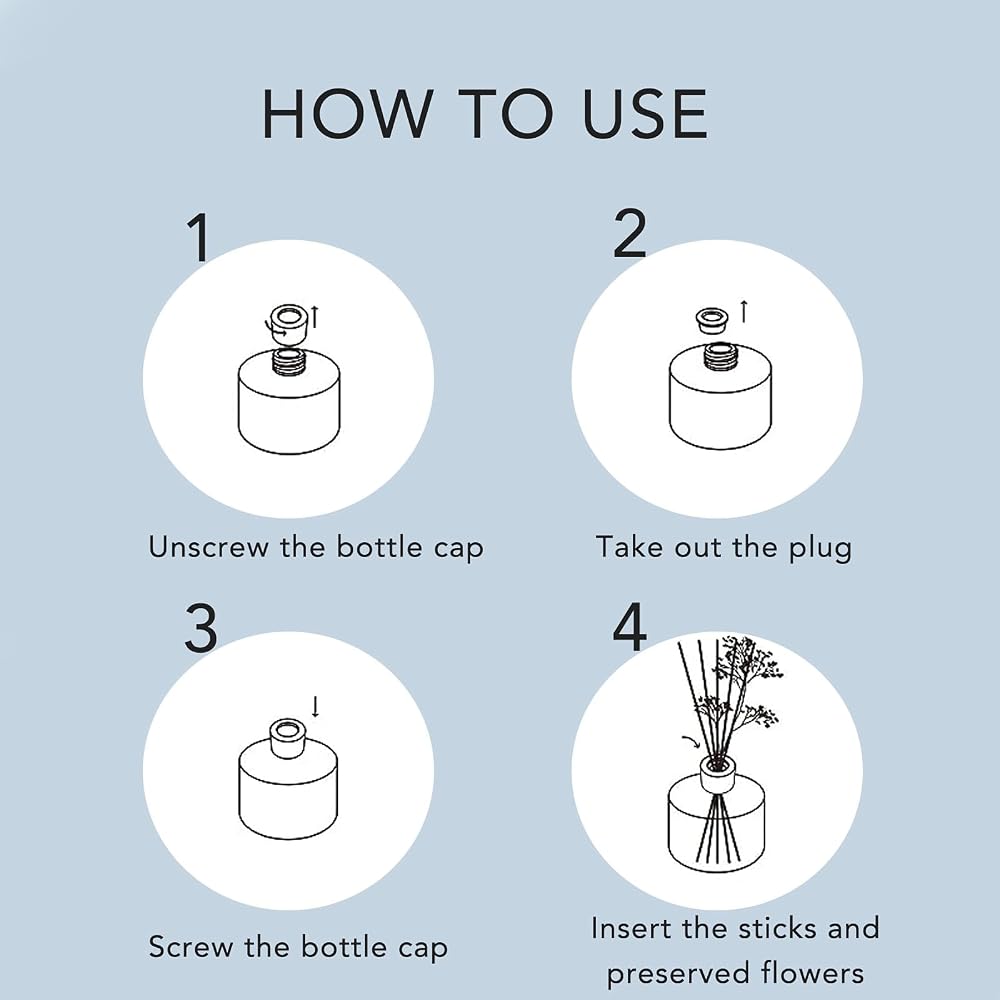 HOW TO USE

1

Unscrew the bottle cap

2

Take out the plug

3

Screw the bottle cap

4

Insert the sticks and preserved flowers