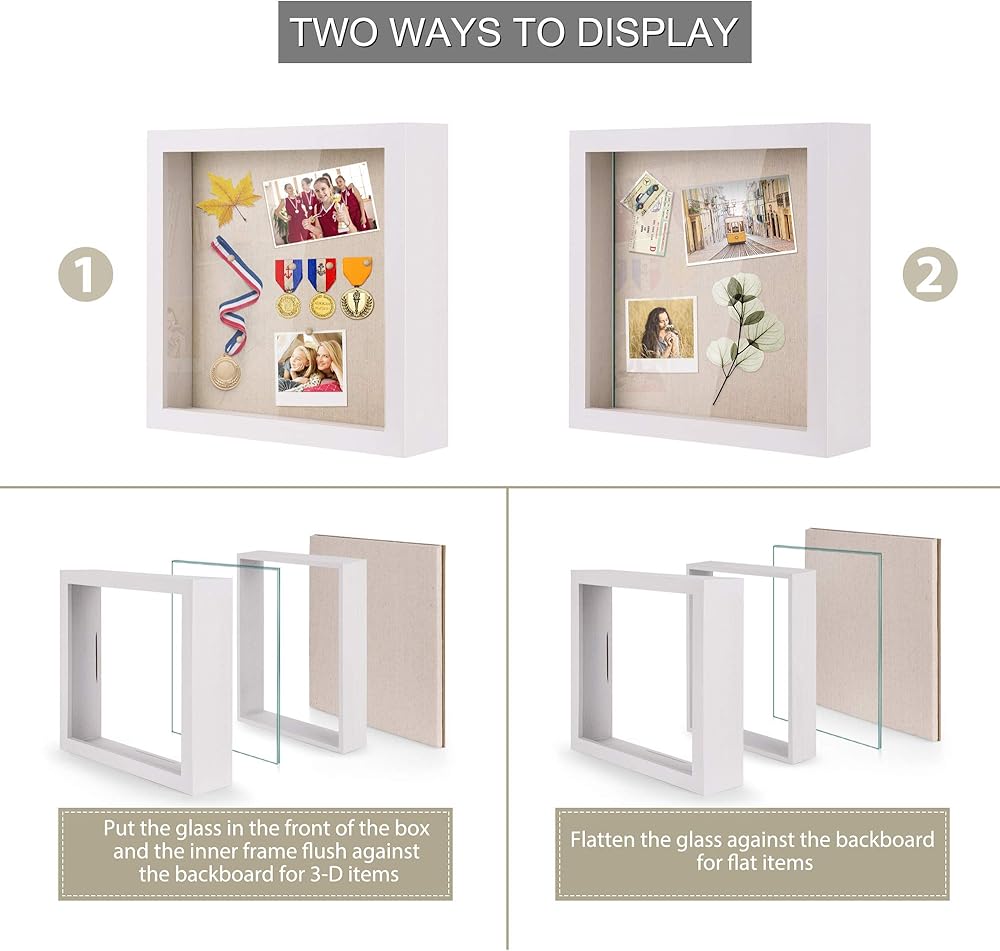 TWO WAYS TO DISPLAY

1

2

Put the glass in the front of the box and the inner frame flush against the backboard for 3-D items

Flatten the glass against the backboard for flat items