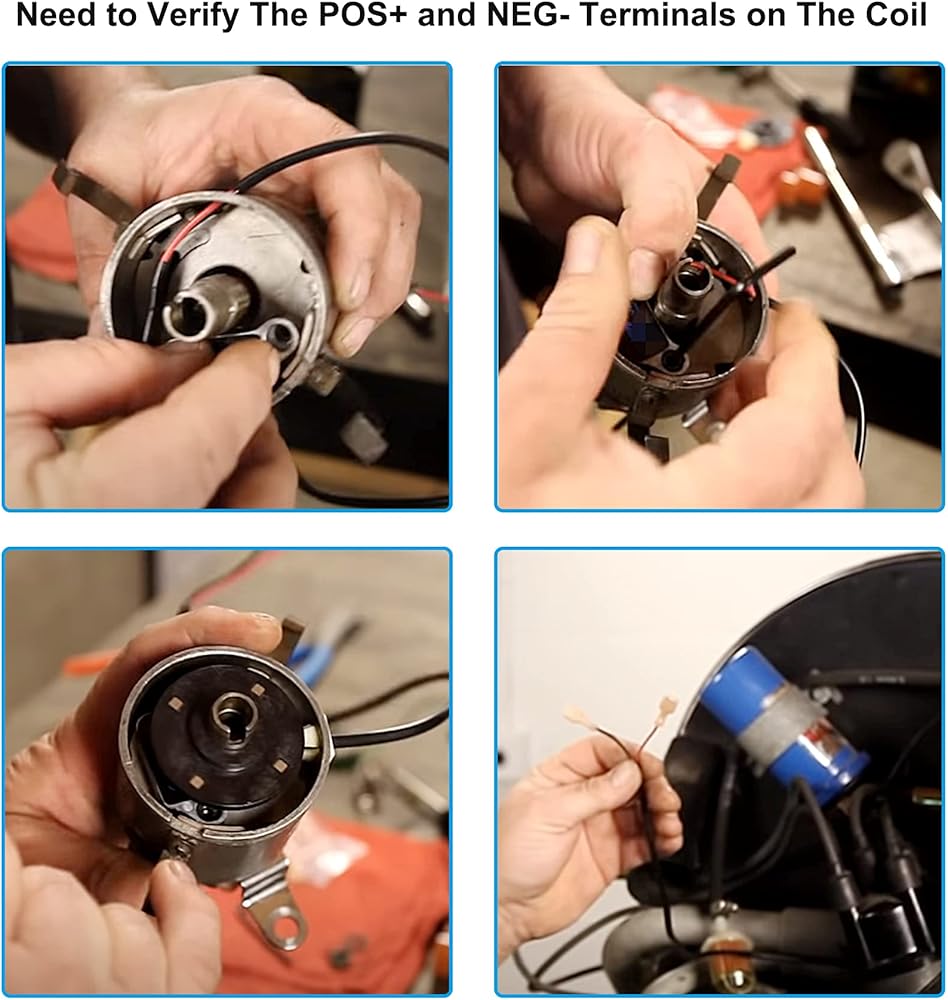 Need to Verify The POS+ and NEG- Terminals on The Coil