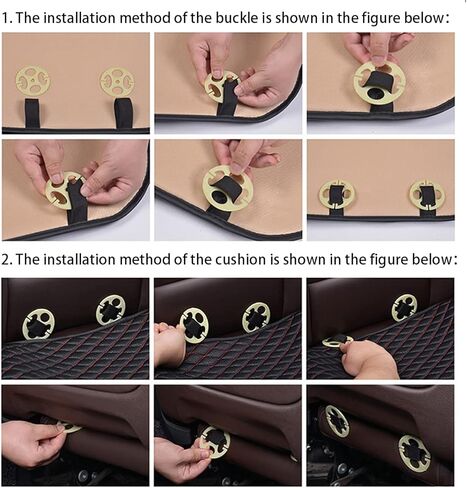 1. The installation method of the buckle is shown in the figure below:

2. The installation method of the cushion is shown in the figure below: