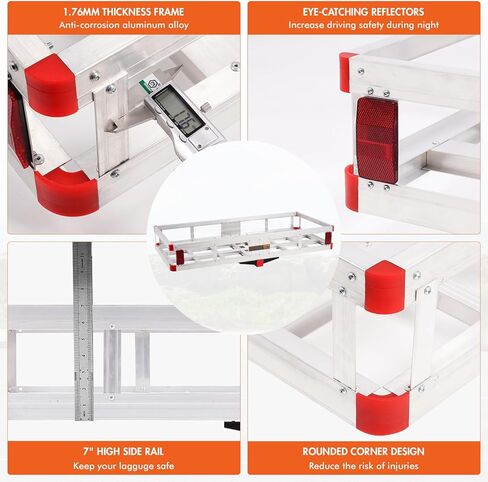 1.76MM THICKNESS FRAME
Anti-corrosion aluminum alloy

EYE-CATCHING REFLECTORS
Increase driving safety during night

1.76

7" HIGH SIDE RAIL
Keep your lagguge safe

ROUNDED CORNER DESIGN
Reduce the risk of injuries