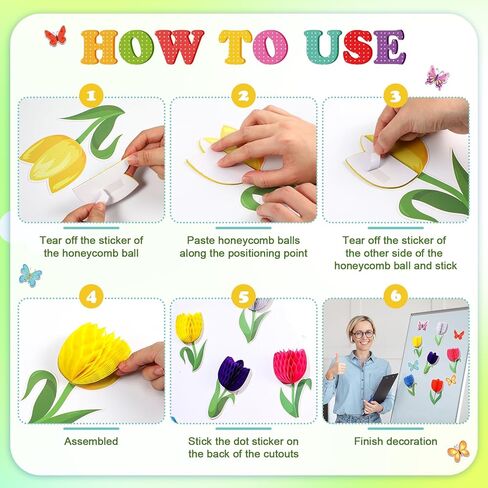 HOW TO USE

1

Tear off the sticker of the honeycomb ball

2

Paste honeycomb balls along the positioning point

3

Tear off the sticker of the other side of the honeycomb ball and stick

4

Assembled

5

Stick the dot sticker on the back of the cutouts

6

Finish decoration