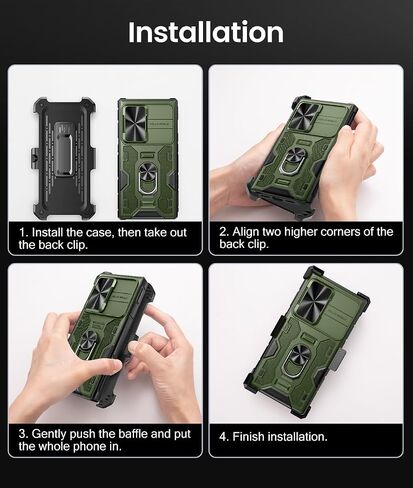 Installation

1. Install the case, then take out the back clip.

2. Align two higher corners of the back clip.

3. Gently push the baffle and put the whole phone in.

4. Finish installation.