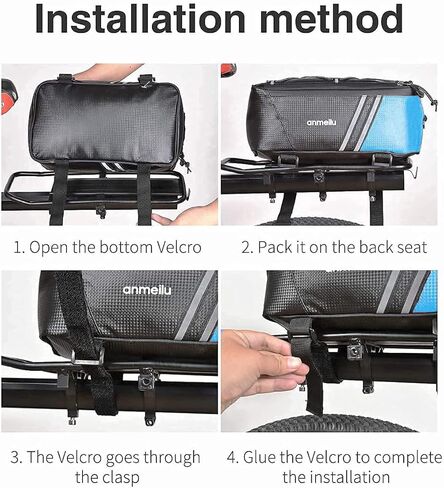 Installation method

anmeilu

1. Open the bottom Velcro

2. Pack it on the back seat

anmeilu

3. The Velcro goes through the clasp

4. Glue the Velcro to complete the installation