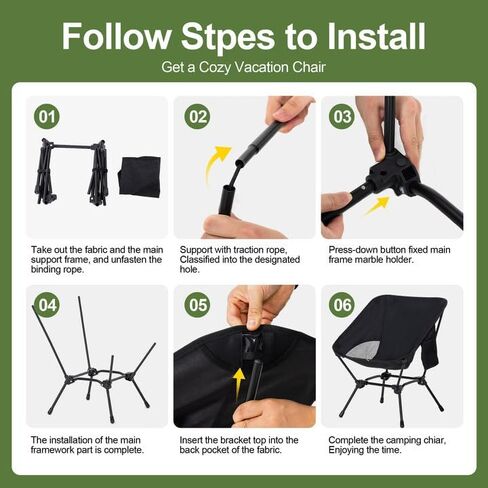 Follow Stpes to Install

Get a Cozy Vacation Chair

01

Take out the fabric and the main support frame, and unfasten the binding rope.

02

Support with traction rope, Classified into the designated hole.

03

Press-down button fixed main frame marble holder.

04

The installation of the main framework part is complete.

05

Insert the bracket top into the back pocket of the fabric.

06

Complete the camping chiar, Enjoying the time.