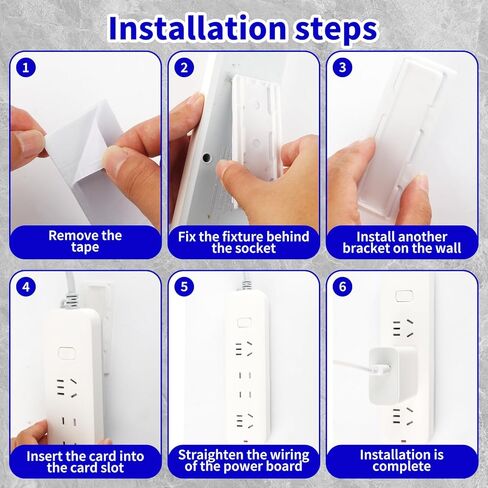 Installation steps

1
Remove the tape

2
Fix the fixture behind the socket

3
Install another bracket on the wall

4
Insert the card into the card slot

5
Straighten the wiring of the power board

6
Installation is complete