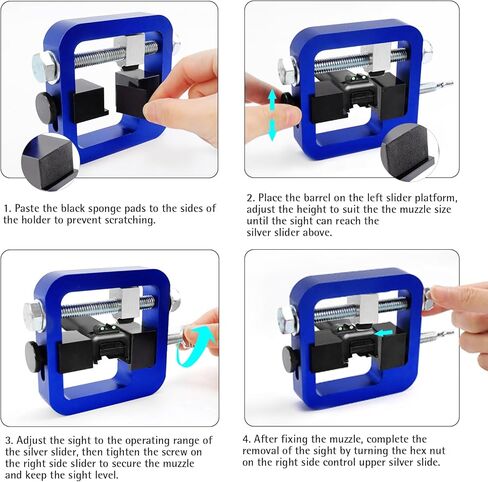 1. Paste the black sponge pads to the sides of the holder to prevent scratching.

2. Place the barrel on the left slider platform, adjust the height to suit the the muzzle size until the sight can reach the silver slider above.

3. Adjust the sight to the operating range of the silver slider, then tighten the screw on the right side slider to secure the muzzle and keep the sight level.

4. After fixing the muzzle, complete the removal of the sight by turning the hex nut on the right side control upper silver slide.