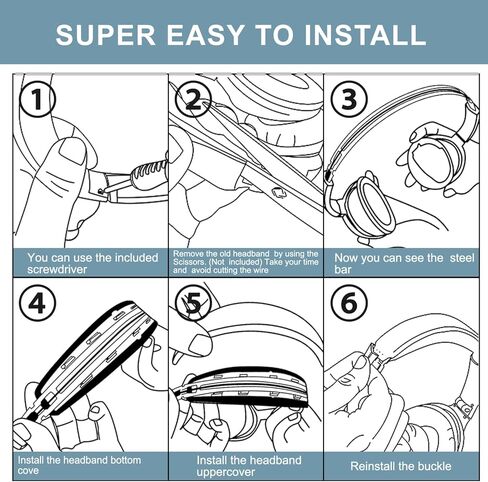 SUPER EASY TO INSTALL

1

You can use the included screwdriver

2

Remove the old headband by using the Scissors. (Not included) Take your time and avoid cutting the wire

3

Now you can see the steel bar

4

Install the headband bottom cove

5

Install the headband uppercover

6

Reinstall the buckle