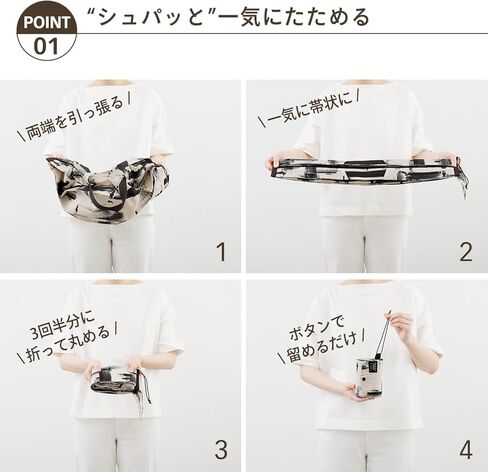 POINT 01

“シュパッと”一気にたためる

\ 両端を引っ張る /

1

\ 一気に帯状に /

2

3回半分に
\ 折って丸める /

3

ボタンで
\ 留めるだけ /

4