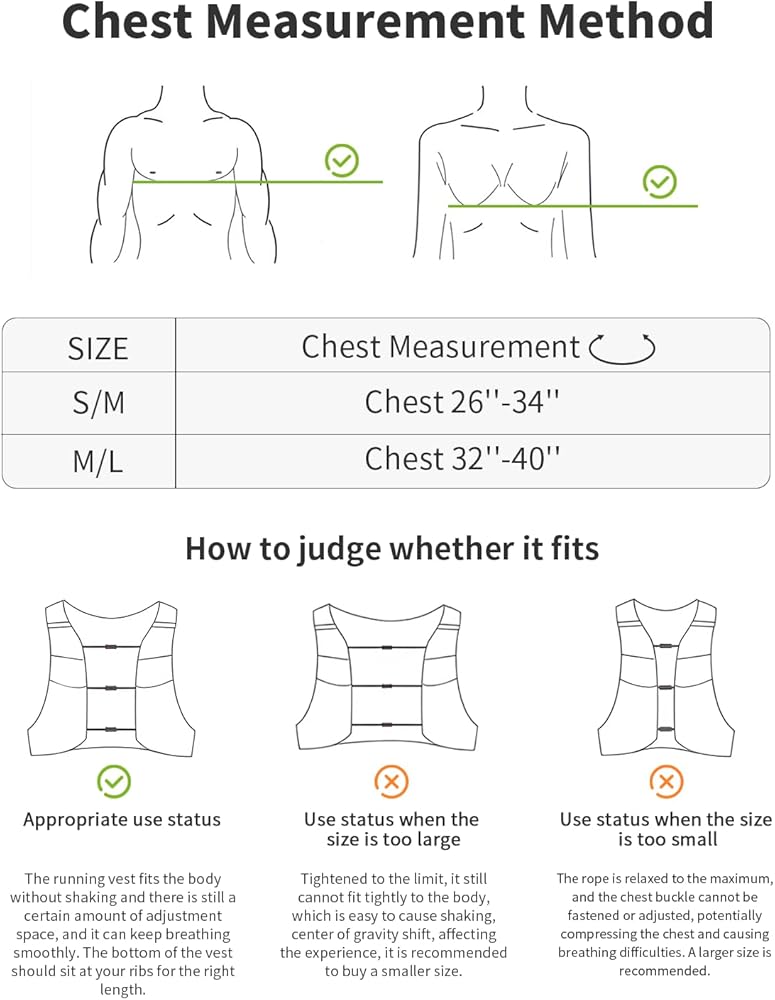 Chest Measurement Method

| SIZE | Chest Measurement |
|---|---|
| S/M | Chest 26''-34'' |
| M/L | Chest 32''-40'' |

How to judge whether it fits

Appropriate use status

The running vest fits the body without shaking and there is still a certain amount of adjustment space, and it can keep breathing smoothly. The bottom of the vest should sit at your ribs for the right length.

Use status when the size is too large

Tightened to the limit, it still cannot fit tightly to the body, which is easy to cause shaking, center of gravity shift, affecting the experience, it is recommended to buy a smaller size.

Use status when the size is too small

The rope is relaxed to the maximum, and the chest buckle cannot be fastened or adjusted, potentially compressing the chest and causing breathing difficulties. A larger size is recommended.