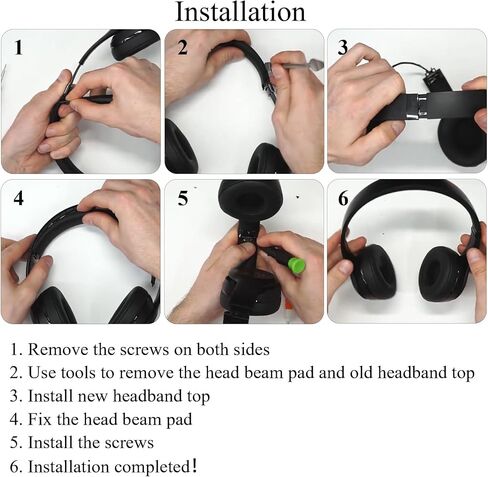 Installation

1

2

3

4

5

6

1. Remove the screws on both sides
2. Use tools to remove the head beam pad and old headband top
3. Install new headband top
4. Fix the head beam pad
5. Install the screws
6. Installation completed!