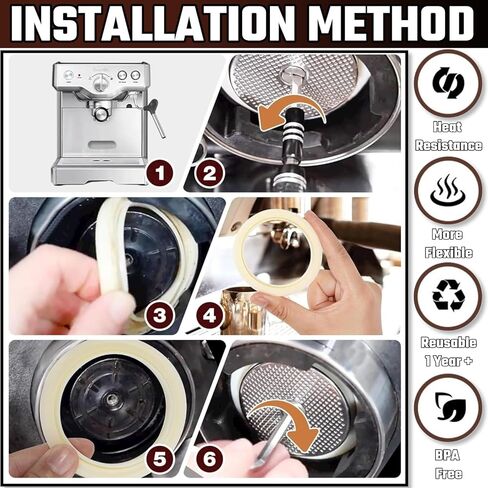 INSTALLATION METHOD

1

2

3

4

5

6

Heat Resistance

More Flexible

Reusable 1 Year +

BPA Free