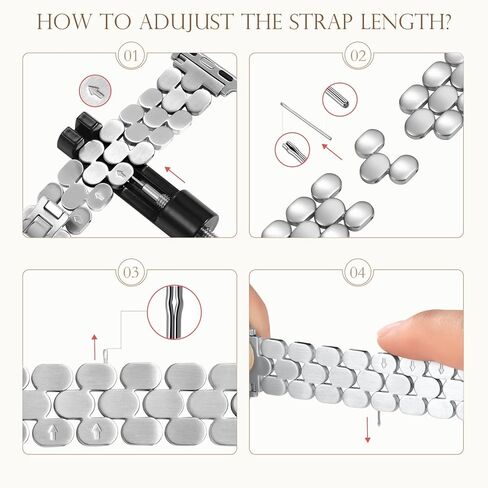 HOW TO ADUJUST THE STRAP LENGTH?

01

02

03

04