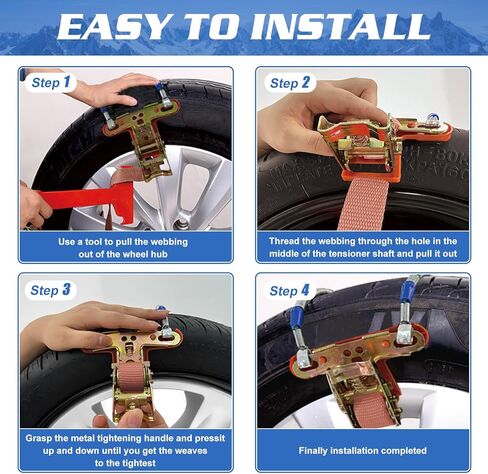 EASY TO INSTALL

Step 1

Use a tool to pull the webbing out of the wheel hub

Step 2

Thread the webbing through the hole in the middle of the tensioner shaft and pull it out

Step 3

Grasp the metal tightening handle and pressit up and down until you get the weaves to the tightest

Step 4

Finally installation completed