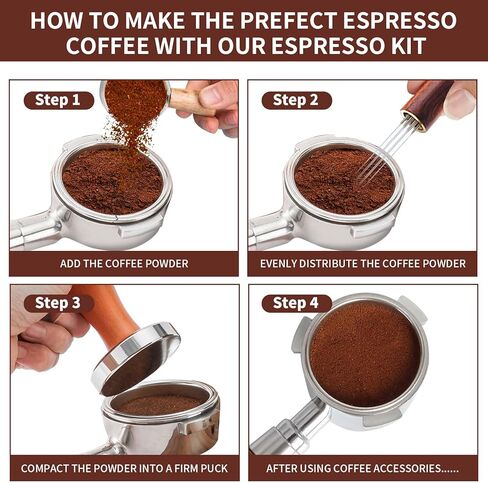 HOW TO MAKE THE PREFECT ESPRESSO COFFEE WITH OUR ESPRESSO KIT

Step 1

ADD THE COFFEE POWDER

Step 2

EVENLY DISTRIBUTE THE COFFEE POWDER

Step 3

COMPACT THE POWDER INTO A FIRM PUCK

Step 4

AFTER USING COFFEE ACCESSORIES......