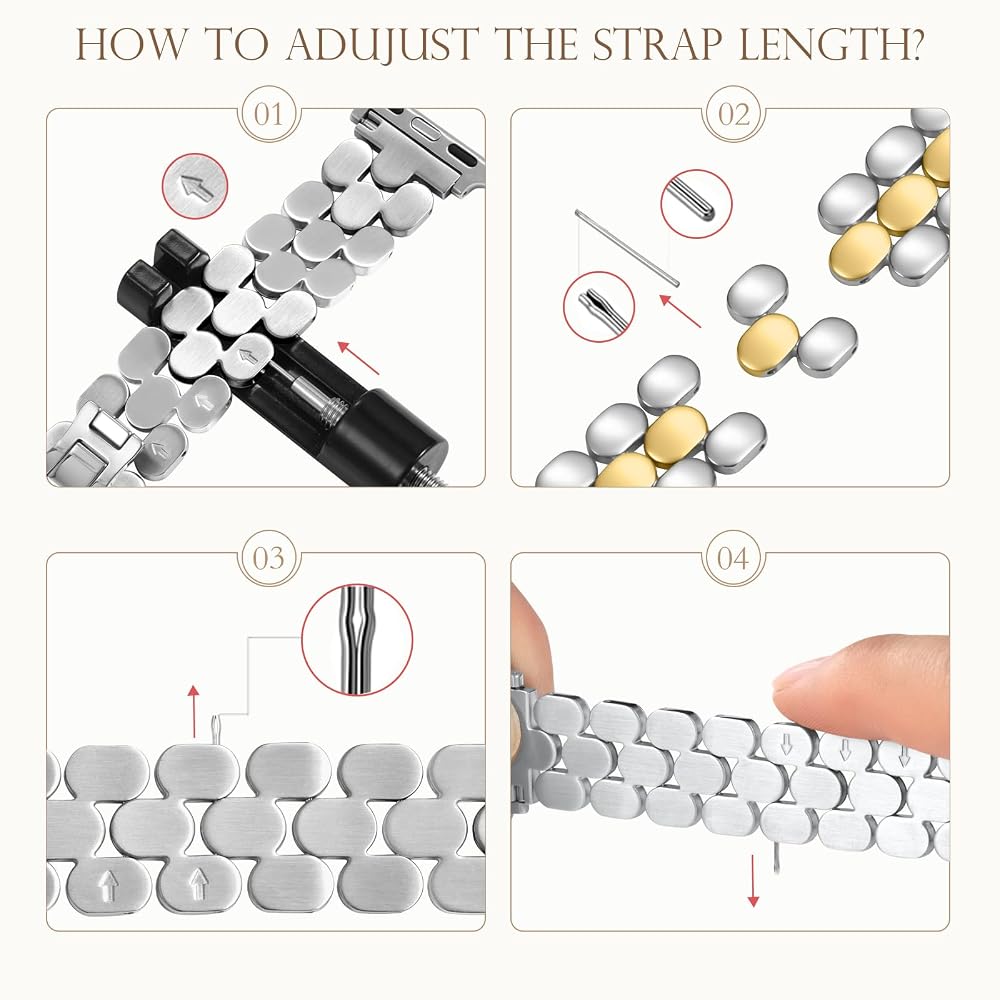 HOW TO ADUJUST THE STRAP LENGTH?

01

02

03

04