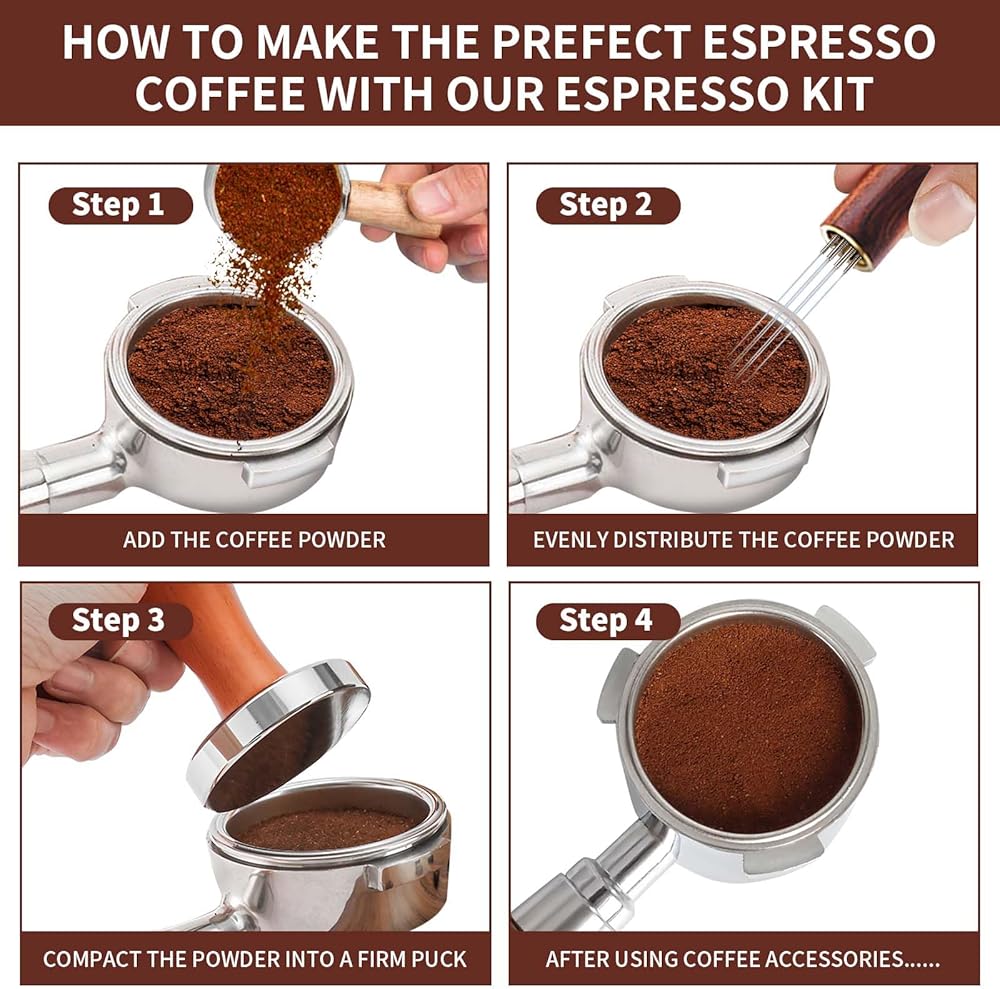 HOW TO MAKE THE PREFECT ESPRESSO COFFEE WITH OUR ESPRESSO KIT

Step 1

ADD THE COFFEE POWDER

Step 2

EVENLY DISTRIBUTE THE COFFEE POWDER

Step 3

COMPACT THE POWDER INTO A FIRM PUCK

Step 4

AFTER USING COFFEE ACCESSORIES......