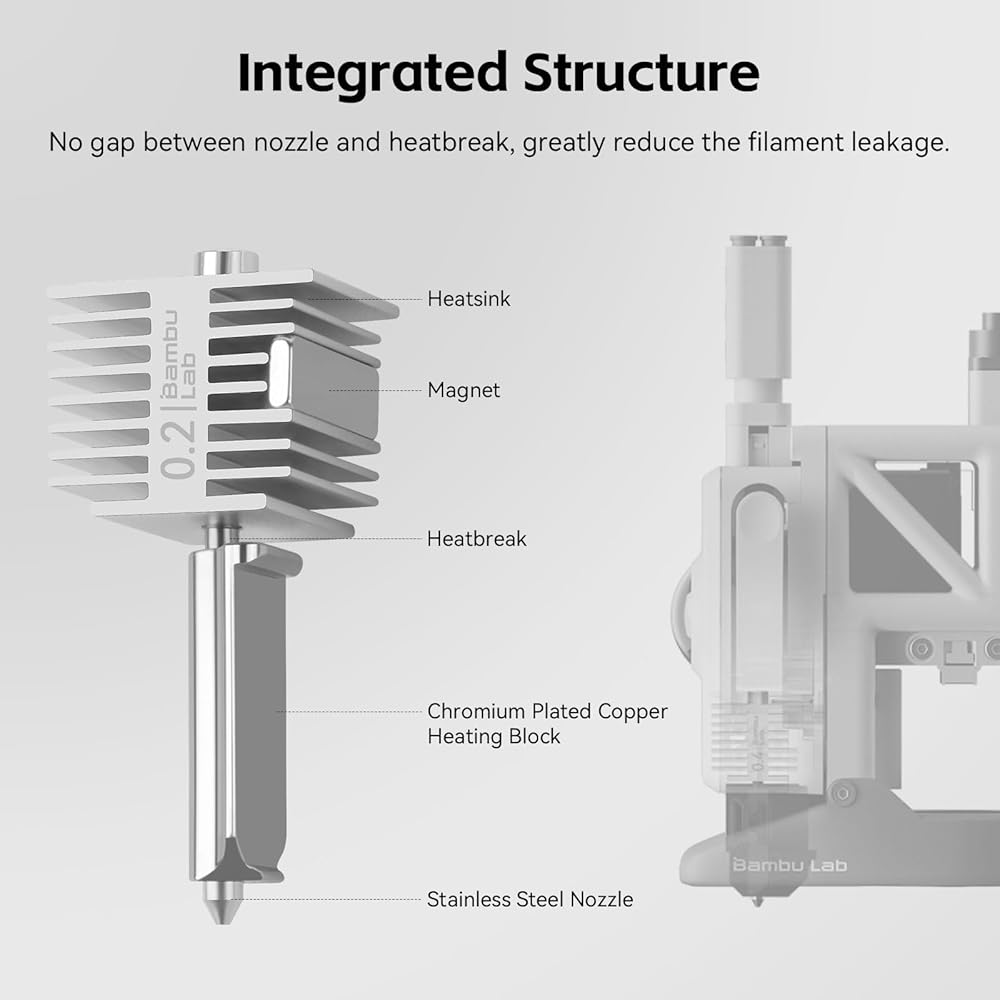 Integrated Structure

No gap between nozzle and heatbreak, greatly reduce the filament leakage.

0.2 | Bambu Lab

Heatsink

Magnet

Heatbreak

Chromium Plated Copper Heating Block

Stainless Steel Nozzle

0.4

Bambu Lab