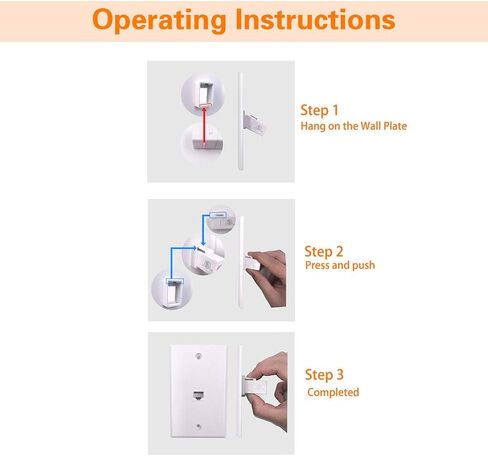 Operating Instructions

Step 1
Hang on the Wall Plate

Step 2
Press and push

Step 3
Completed