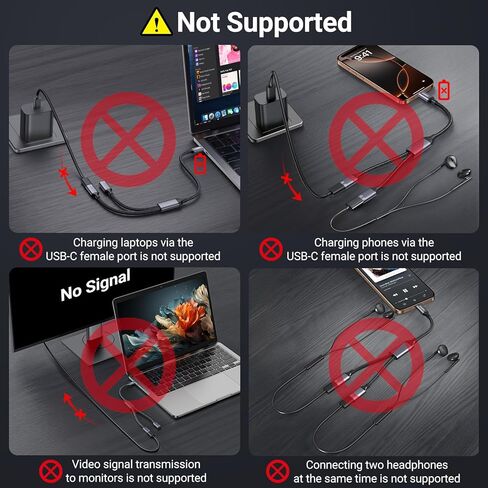 Not Supported

9:41

Charging laptops via the USB-C female port is not supported

Charging phones via the USB-C female port is not supported

No Signal

Video signal transmission to monitors is not supported

Connecting two headphones at the same time is not supported