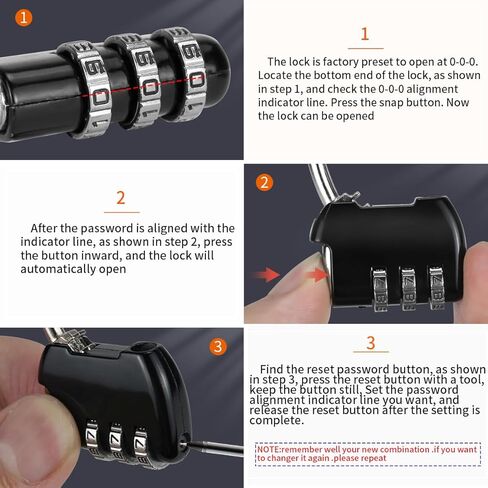 1

1

The lock is factory preset to open at 0-0-0. Locate the bottom end of the lock, as shown in step 1, and check the 0-0-0 alignment indicator line. Press the snap button. Now the lock can be opened

2

After the password is aligned with the indicator line, as shown in step 2, press the button inward, and the lock will automatically open

2

3

3

Find the reset password button, as shown in step 3, press the reset button with a tool, keep the button still, Set the password alignment indicator line you want, and release the reset button after the setting is complete.

NOTE:remember well your new combination .if you want to changer it again .please repeat