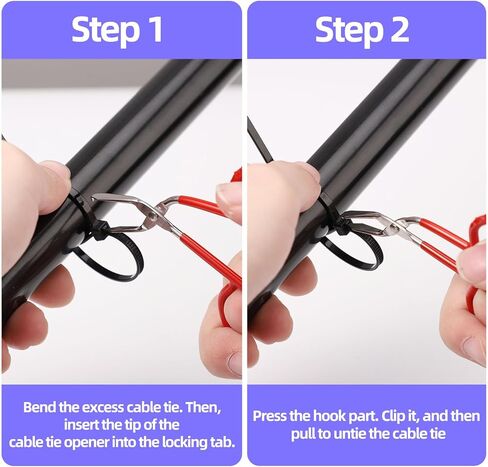 Step 1

Bend the excess cable tie. Then, insert the tip of the cable tie opener into the locking tab.

Step 2

Press the hook part. Clip it, and then pull to untie the cable tie