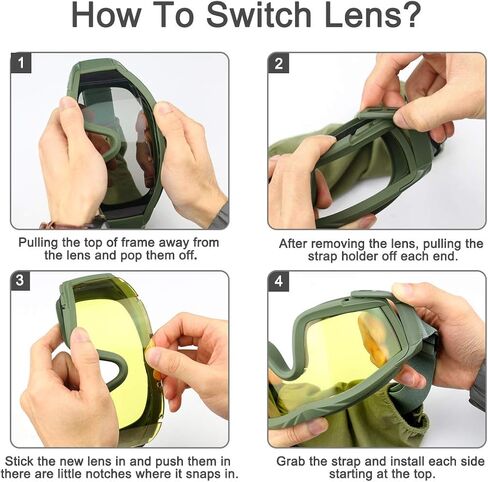 How To Switch Lens?

1

Pulling the top of frame away from the lens and pop them off.

2

After removing the lens, pulling the strap holder off each end.

3

Stick the new lens in and push them in there are little notches where it snaps in.

4

Grab the strap and install each side starting at the top.