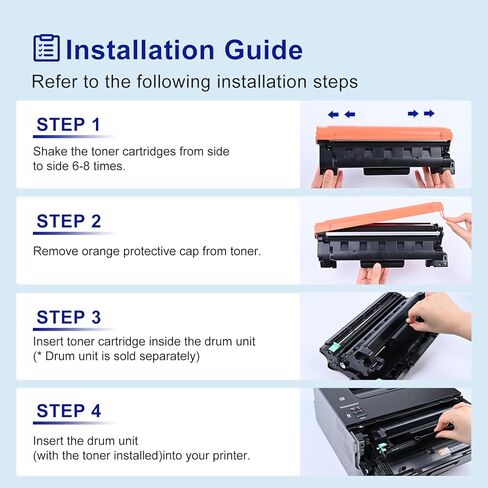 Installation Guide
Refer to the following installation steps

STEP 1
Shake the toner cartridges from side to side 6-8 times.

STEP 2
Remove orange protective cap from toner.

STEP 3
Insert toner cartridge inside the drum unit
(* Drum unit is sold separately)

STEP 4
Insert the drum unit
(with the toner installed)into your printer.