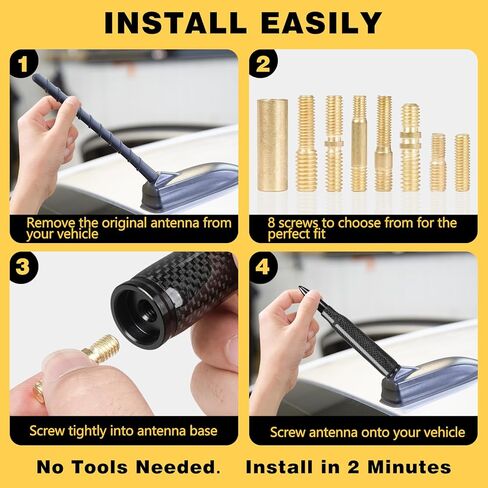 INSTALL EASILY

1

Remove the original antenna from your vehicle

2

8 screws to choose from for the perfect fit

3

Screw tightly into antenna base

4

Screw antenna onto your vehicle

No Tools Needed. Install in 2 Minutes