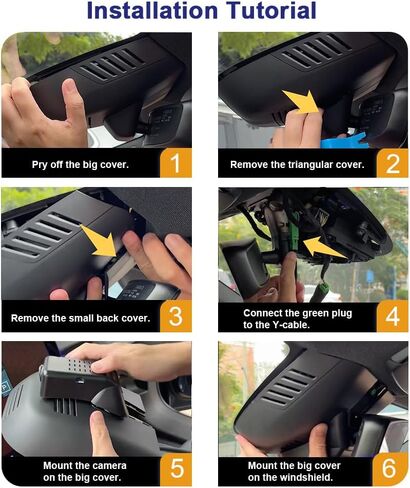 Installation Tutorial

Pry off the big cover.
1

Remove the triangular cover.
2

Remove the small back cover.
3

Connect the green plug to the Y-cable.
4

Mount the camera on the big cover.
5

Mount the big cover on the windshield.
6