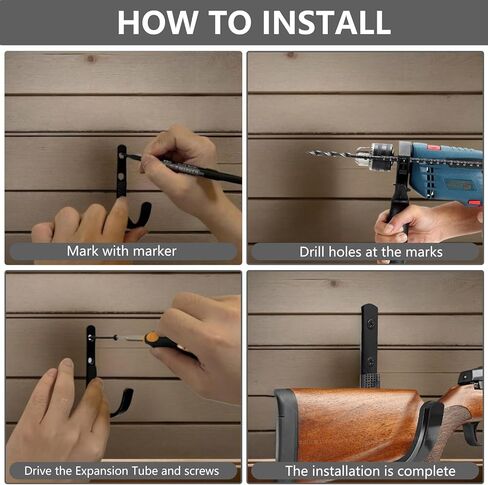 HOW TO INSTALL

Mark with marker

Drill holes at the marks

Drive the Expansion Tube and screws

The installation is complete