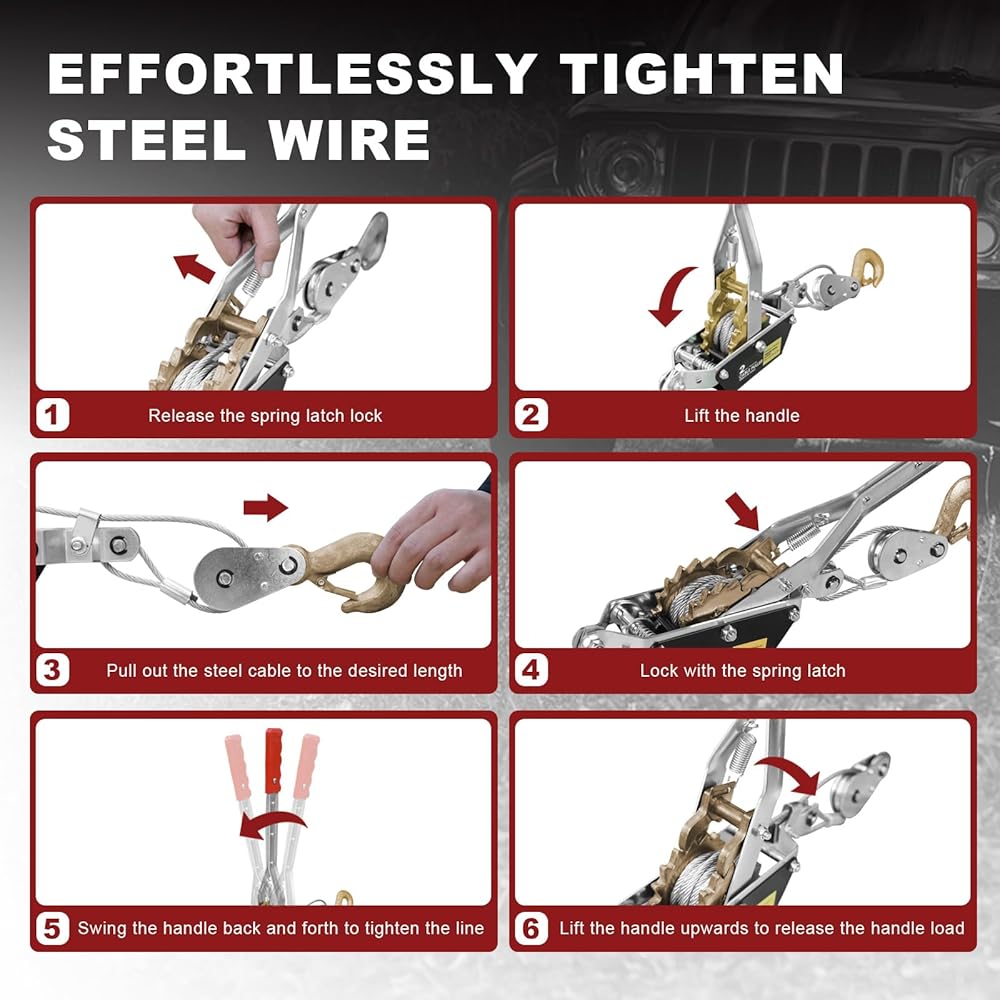 EFFORTLESSLY TIGHTEN STEEL WIRE

1 Release the spring latch lock

2 Lift the handle

3 Pull out the steel cable to the desired length

4 Lock with the spring latch

5 Swing the handle back and forth to tighten the line

6 Lift the handle upwards to release the handle load